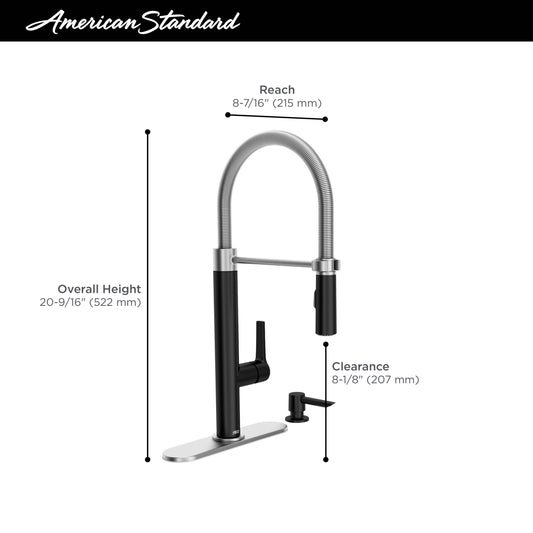 American Standard

Reach
8-7/16" (215 mm)

Overall Height
20-9/16" (522 mm)

Clearance
8-1/8" (207 mm)