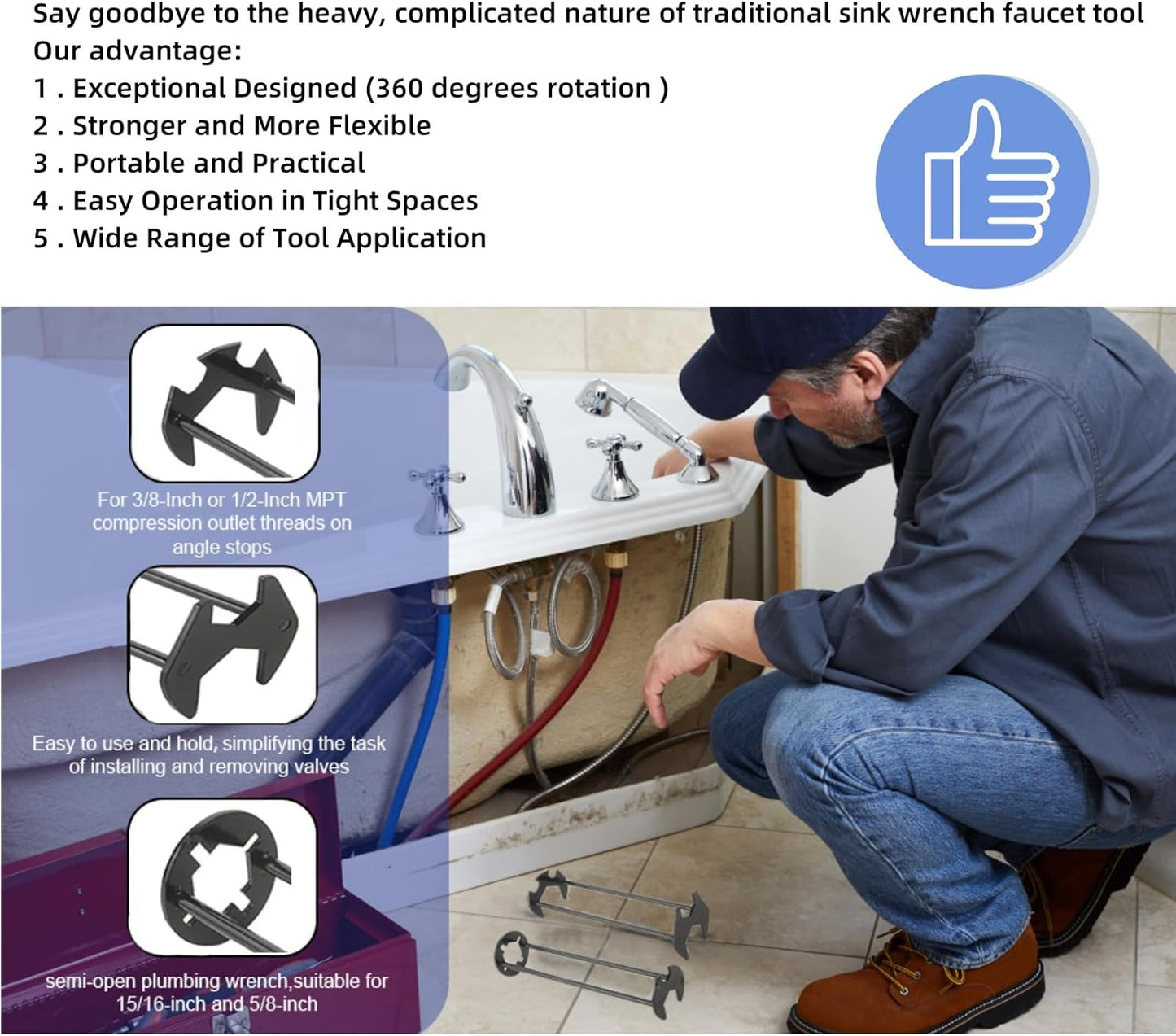 Say goodbye to the heavy, complicated nature of traditional sink wrench faucet tool
Our advantage:
1 . Exceptional Designed (360 degrees rotation )
2 . Stronger and More Flexible
3 . Portable and Practical
4 . Easy Operation in Tight Spaces
5 . Wide Range of Tool Application

For 3/8-Inch or 1/2-Inch MPT compression outlet threads on angle stops

Easy to use and hold, simplifying the task of installing and removing valves

semi-open plumbing wrench,suitable for 15/16-inch and 5/8-inch